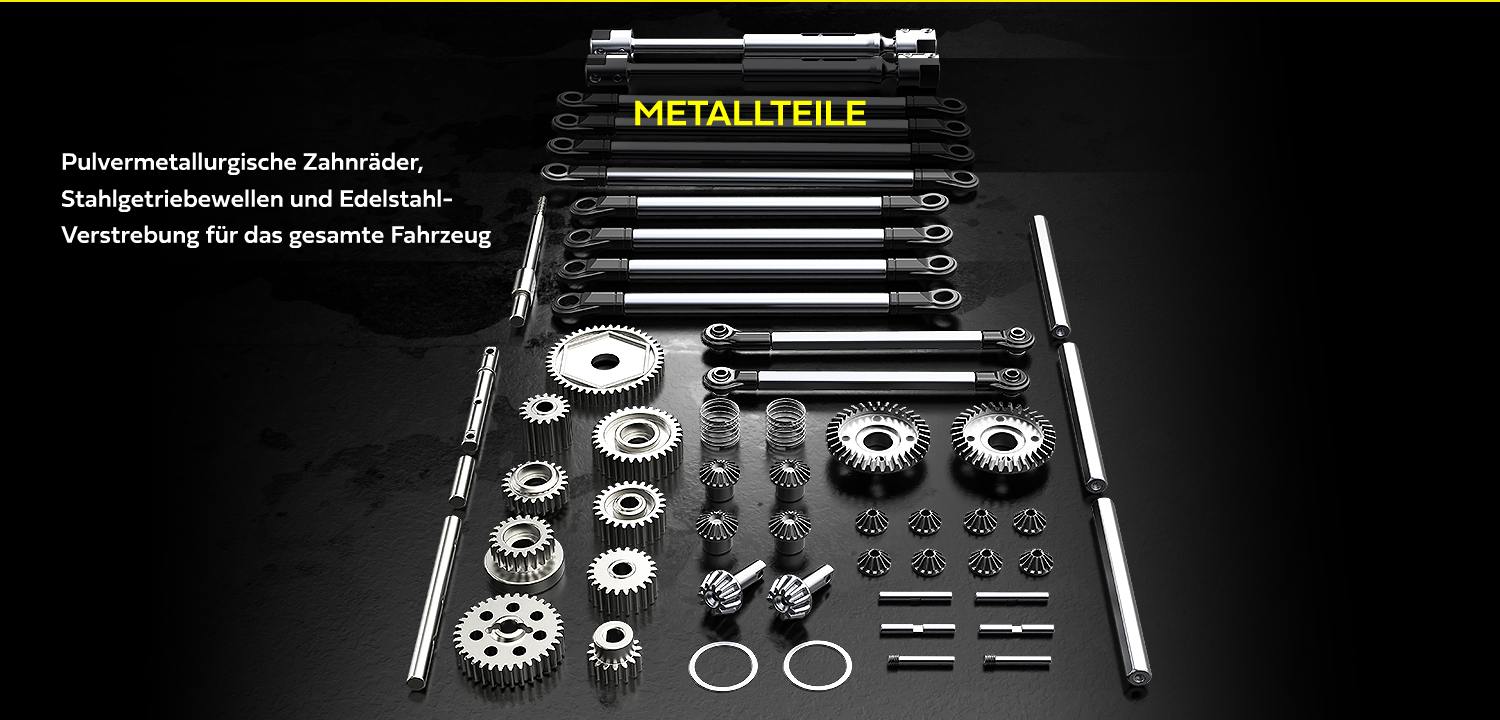 METALLTEILE

Pulvermetallurgische Zahnräder, Stahlgetriebewellen und Edelstahl-Verstrebung für das gesamte Fahrzeug